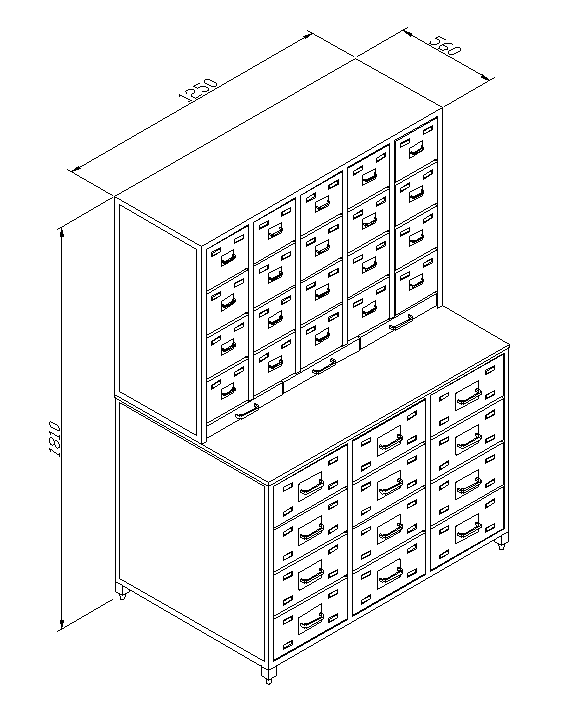 1250
560
1810