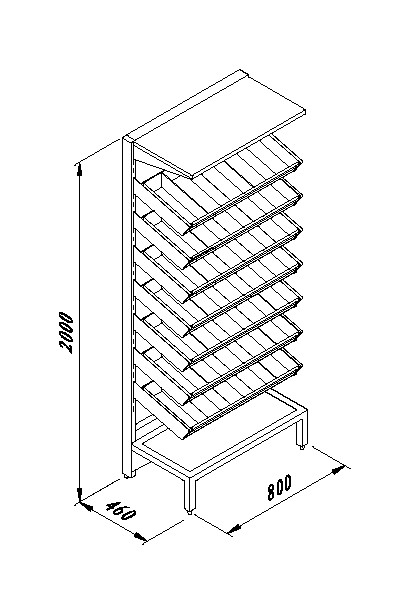 2000
460
800