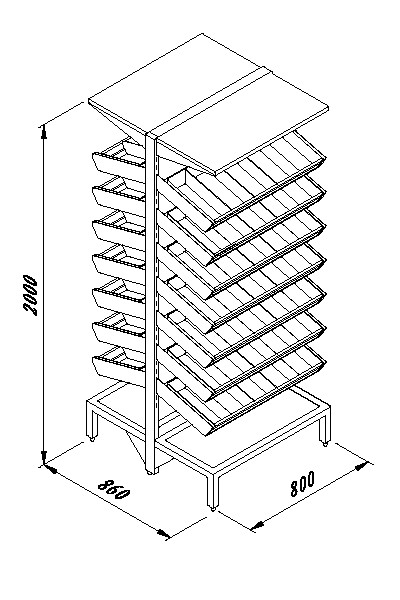 2000

860

800